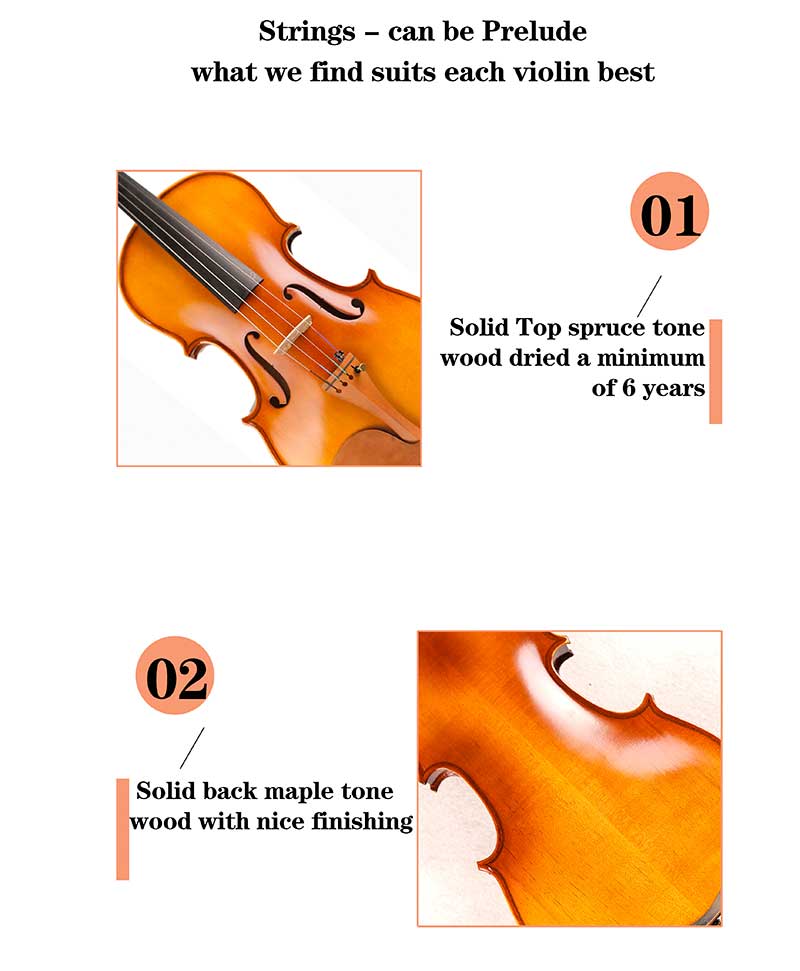 Strings – can be Prelude
what we find suits each violin best

01

Solid Top spruce tone wood dried a minimum of 6 years

02

Solid back maple tone wood with nice finishing