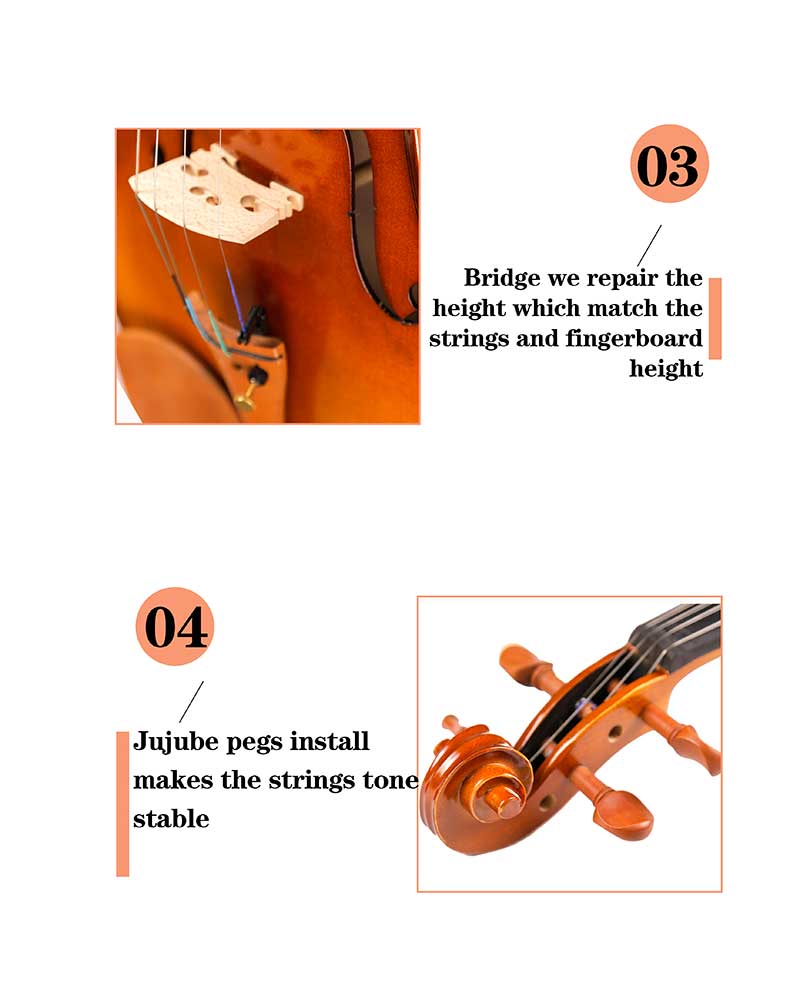 03

Bridge we repair the height which match the strings and fingerboard height

04

Jujube pegs install makes the strings tone stable