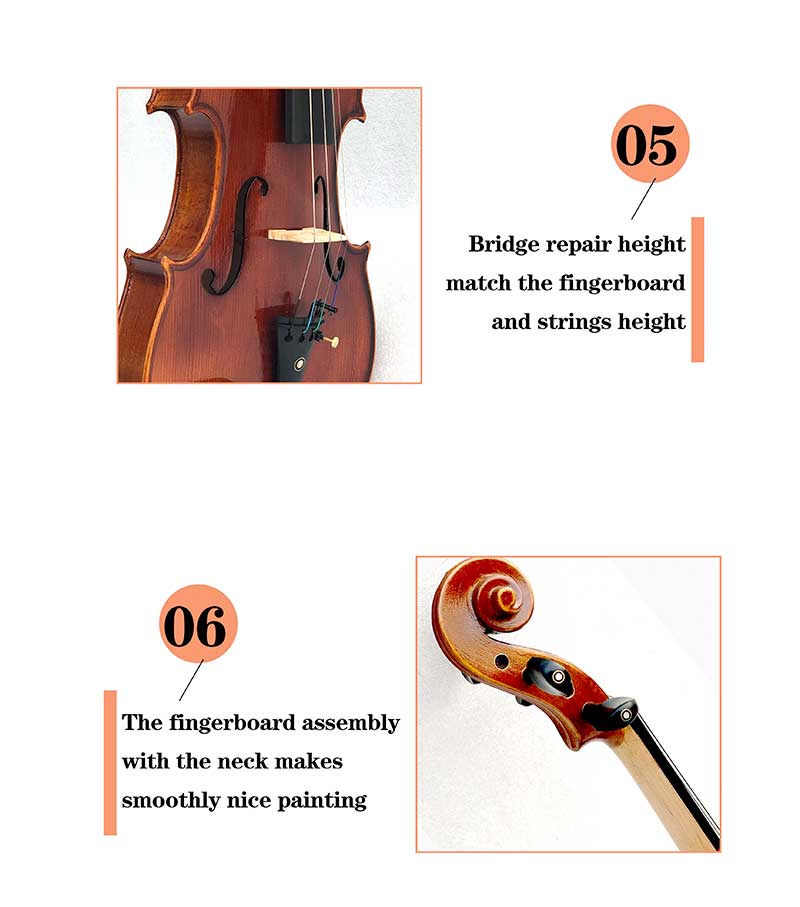 05

Bridge repair height match the fingerboard and strings height

06

The fingerboard assembly with the neck makes smoothly nice painting