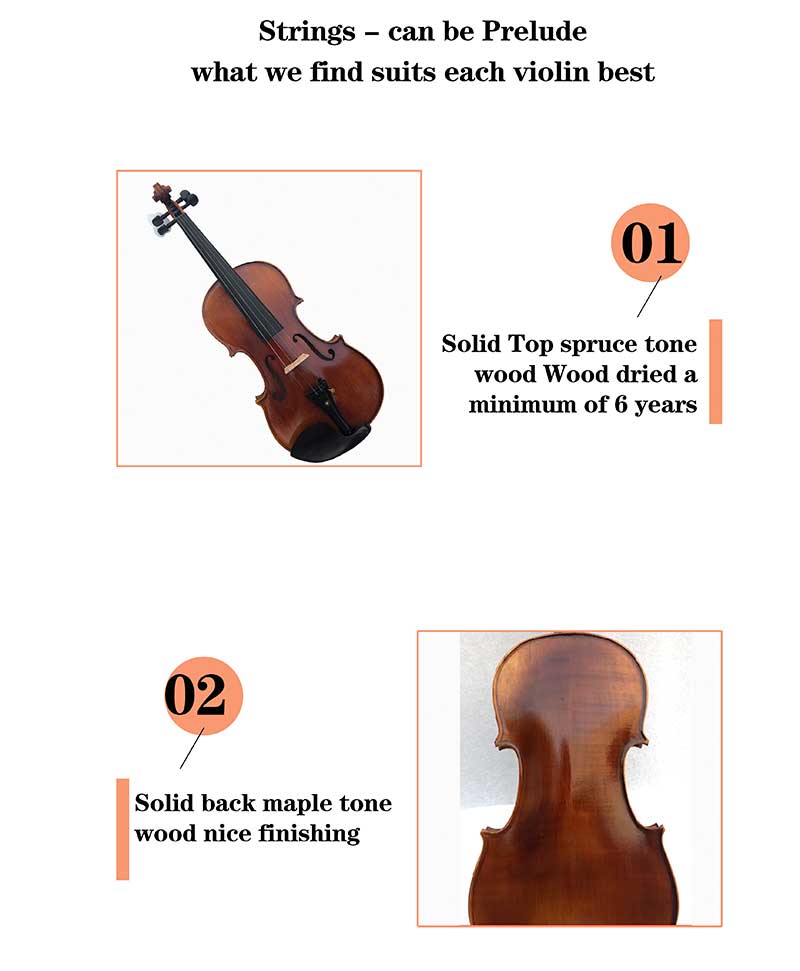 Strings – can be Prelude
what we find suits each violin best

01

Solid Top spruce tone wood Wood dried a minimum of 6 years

02

Solid back maple tone wood nice finishing