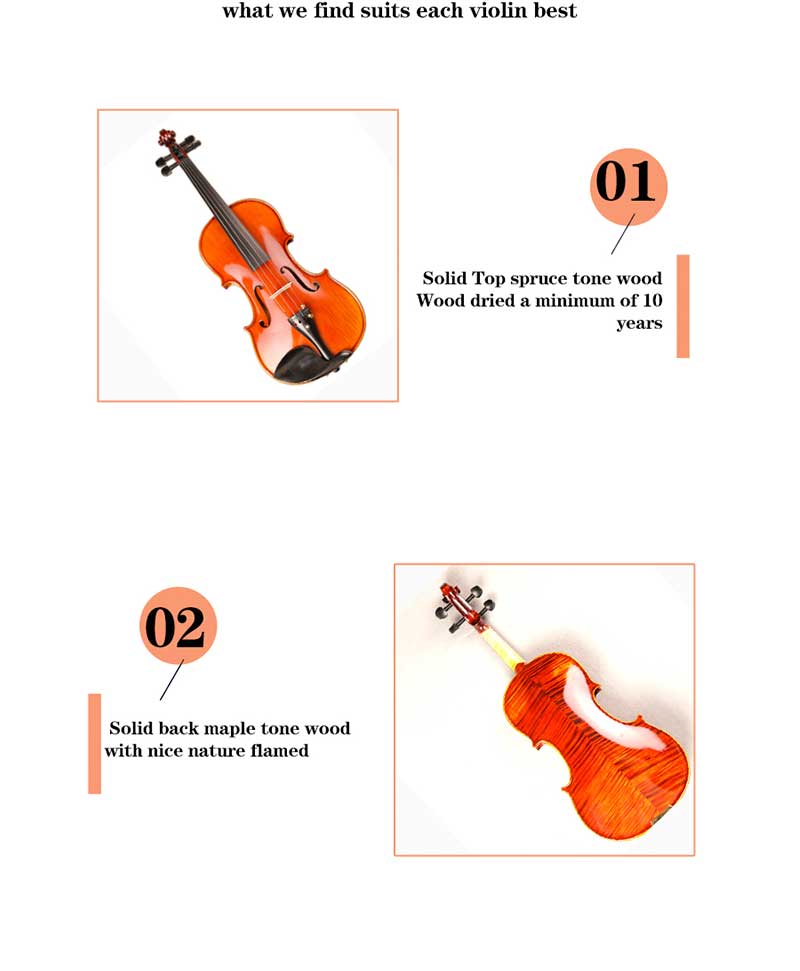 what we find suits each violin best

01

Solid Top spruce tone wood
Wood dried a minimum of 10 years

02

Solid back maple tone wood
with nice nature flamed