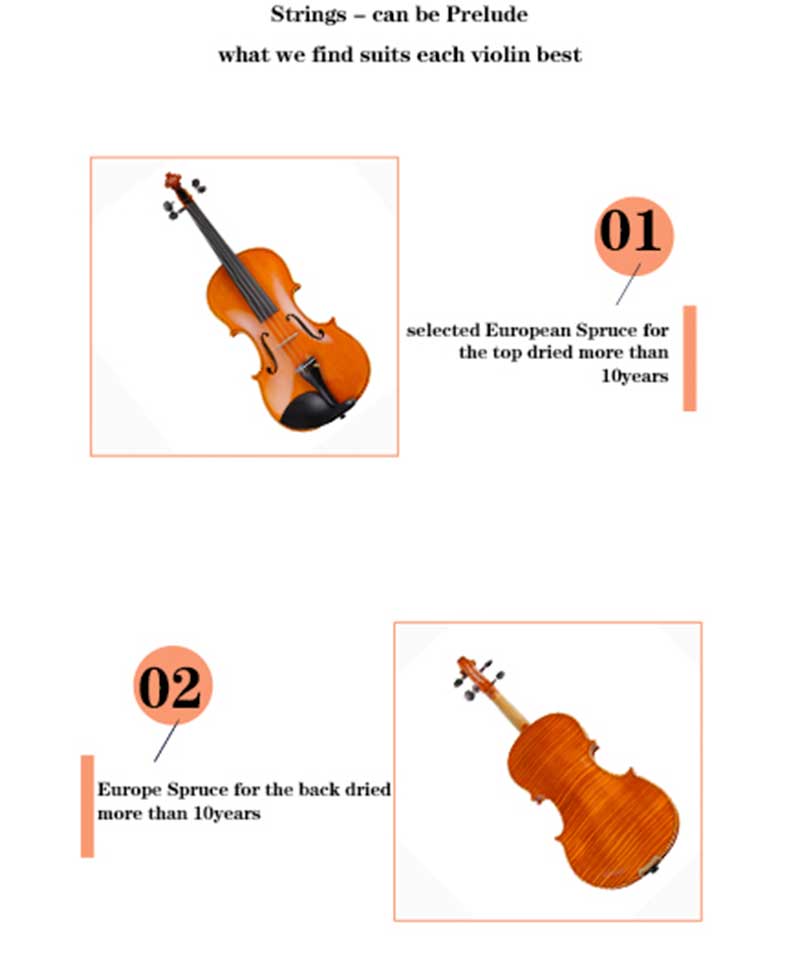 Strings – can be Prelude

what we find suits each violin best

01

selected European Spruce for the top dried more than 10years

02

Europe Spruce for the back dried more than 10years