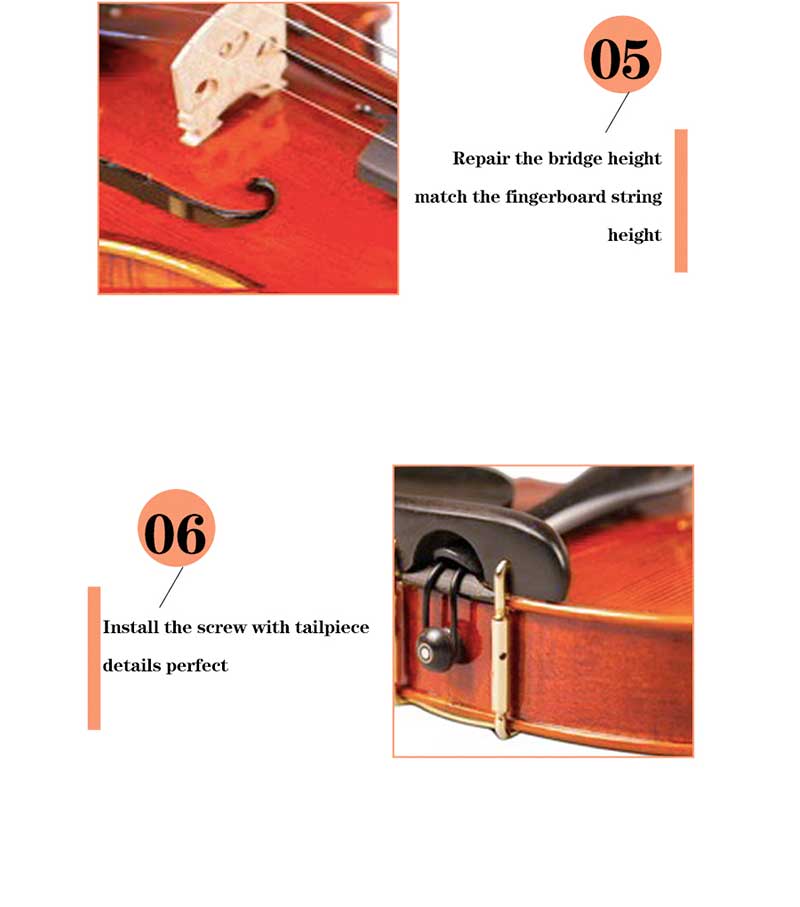 05

Repair the bridge height match the fingerboard string height

06

Install the screw with tailpiece details perfect