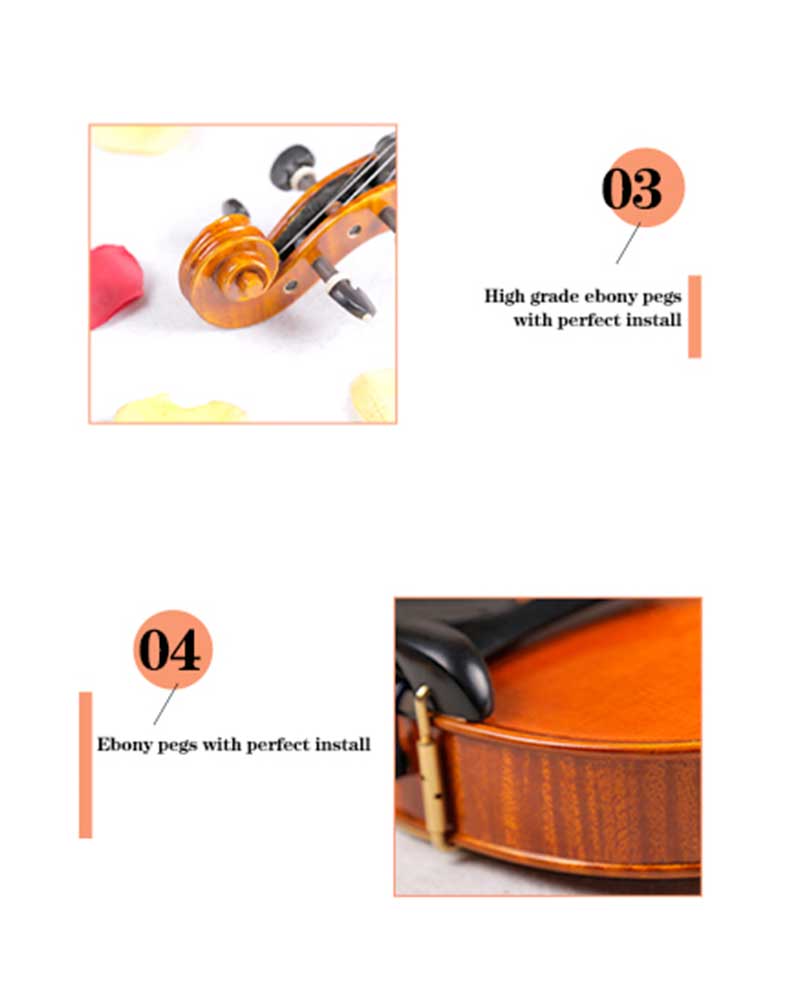 03

High grade ebony pegs
with perfect install

04

Ebony pegs with perfect install