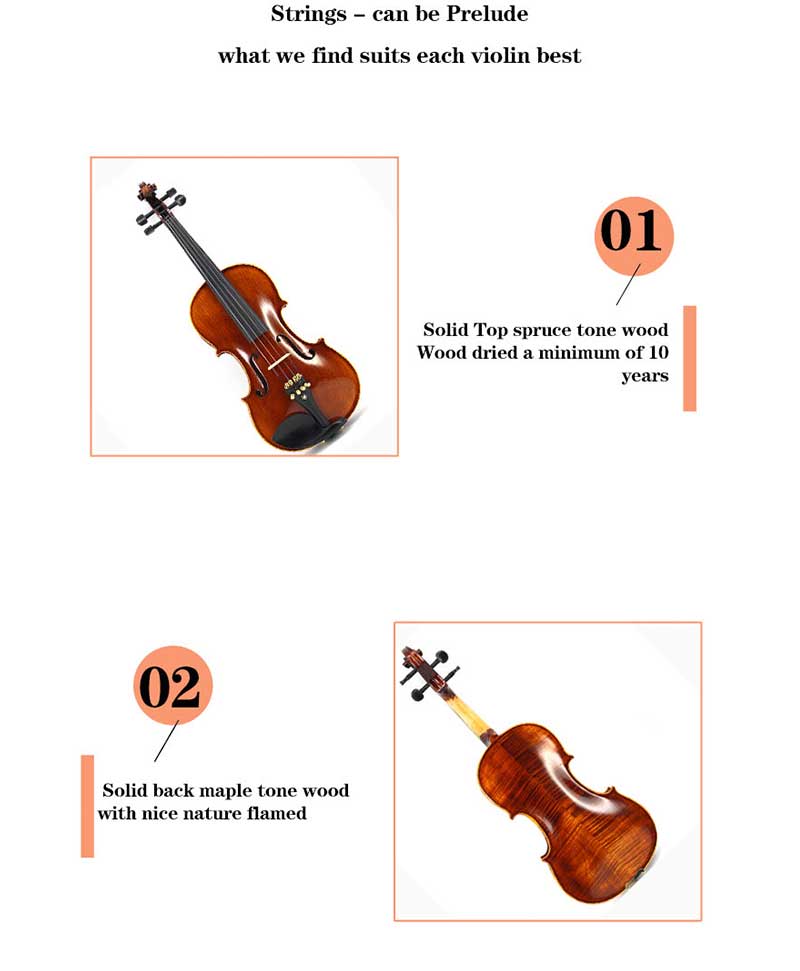 Strings – can be Prelude

what we find suits each violin best

01

Solid Top spruce tone wood
Wood dried a minimum of 10 years

02

Solid back maple tone wood with nice nature flamed