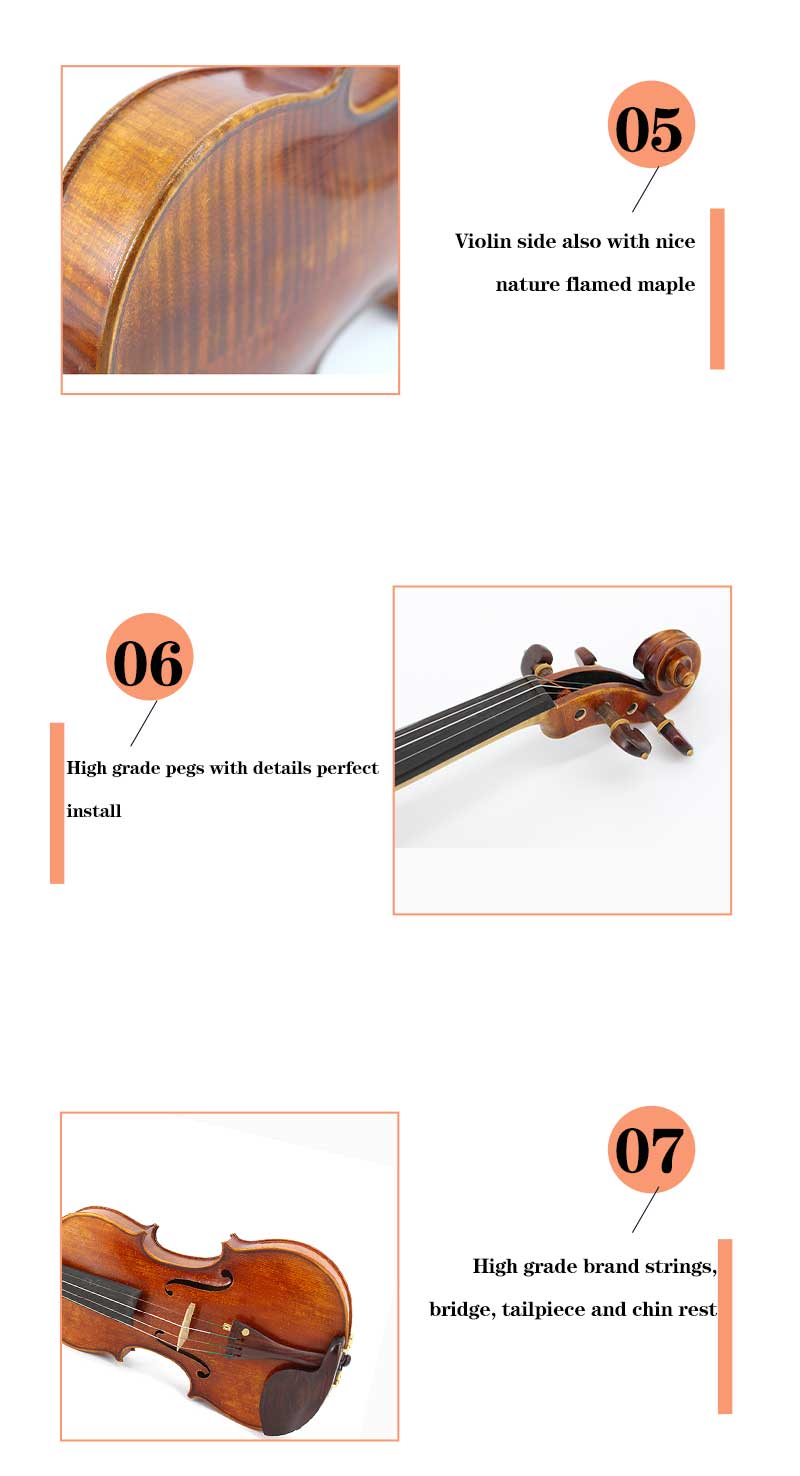 05

Violin side also with nice nature flamed maple

06

High grade pegs with details perfect install

07

High grade brand strings, bridge, tailpiece and chin rest